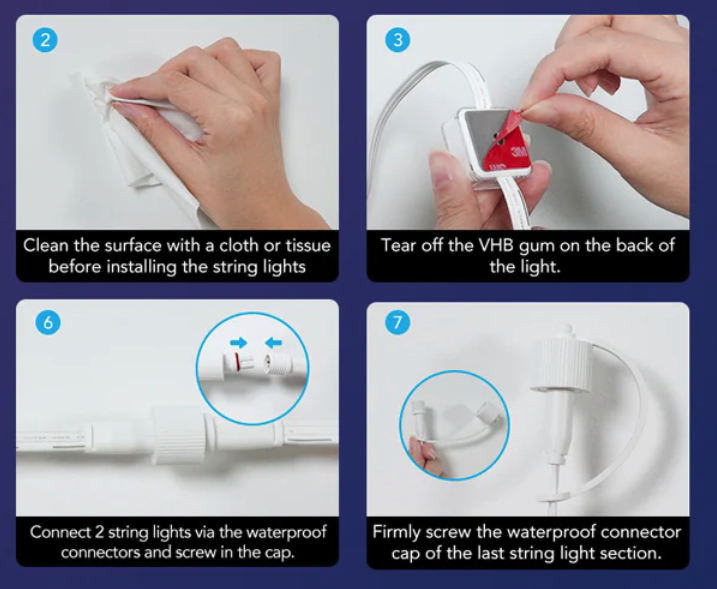 2

Clean the surface with a cloth or tissue before installing the string lights

3

3M

Tear off the VHB gum on the back of the light.

6

Connect 2 string lights via the waterproof connectors and screw in the cap.

7

Firmly screw the waterproof connector cap of the last string light section.